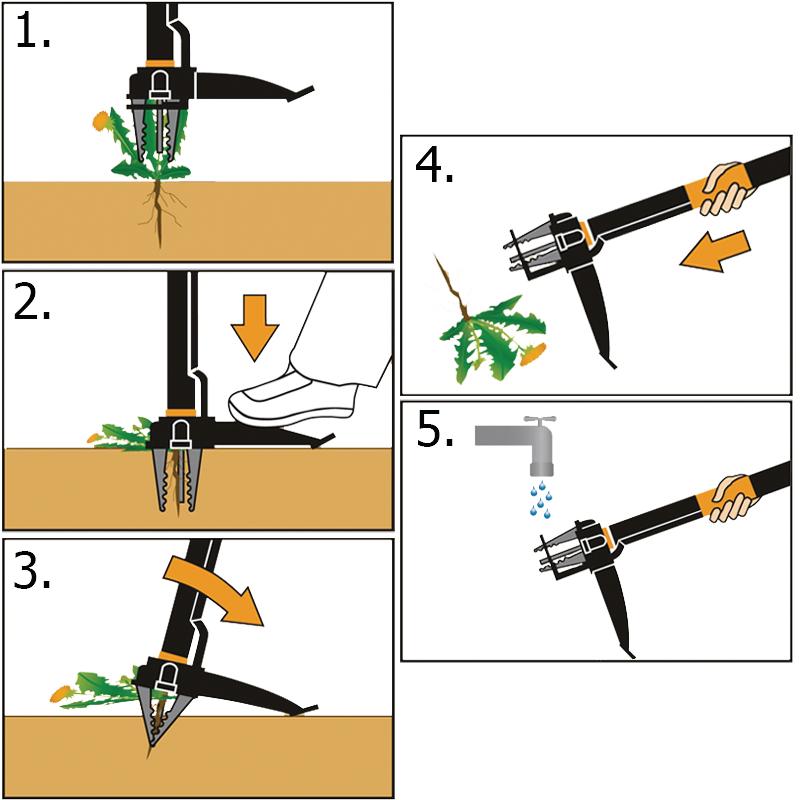 1.

2.

3.

4.

5.