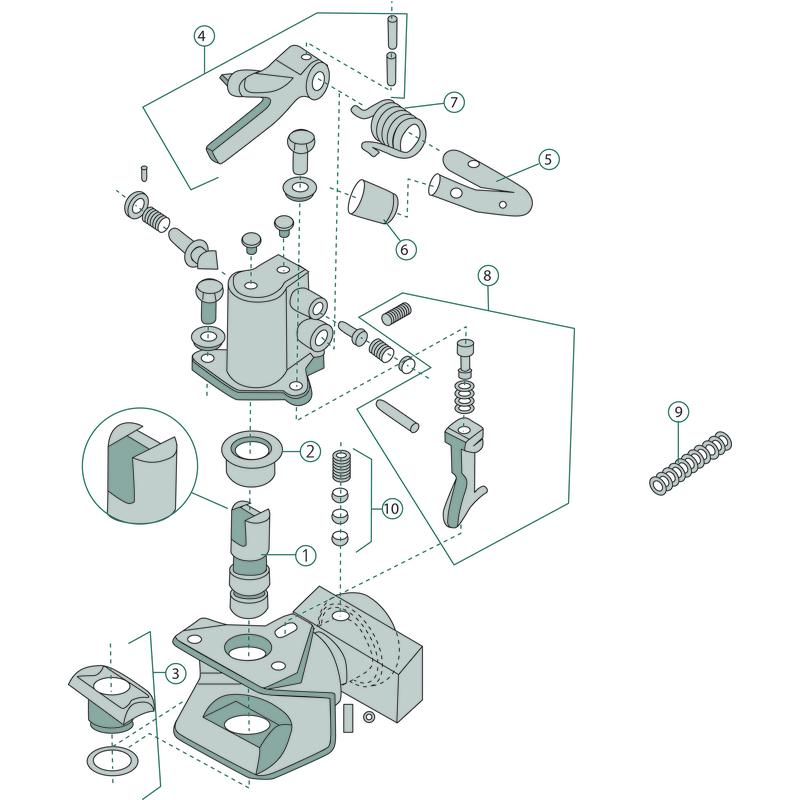 4
7
5
6
8
9
2
10
1
3