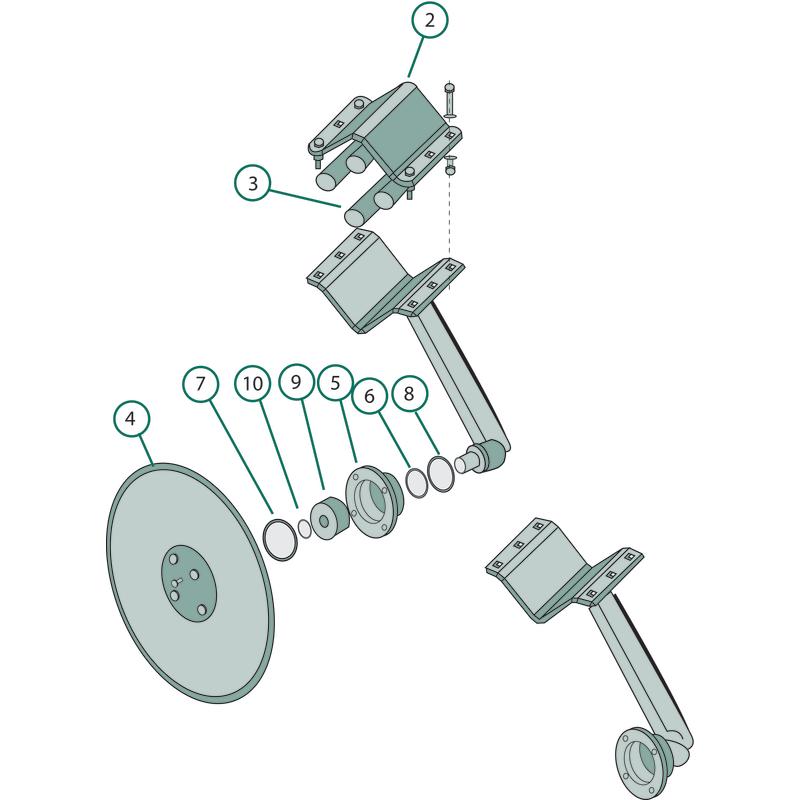 2
3
7
10
9
5
6
8
4