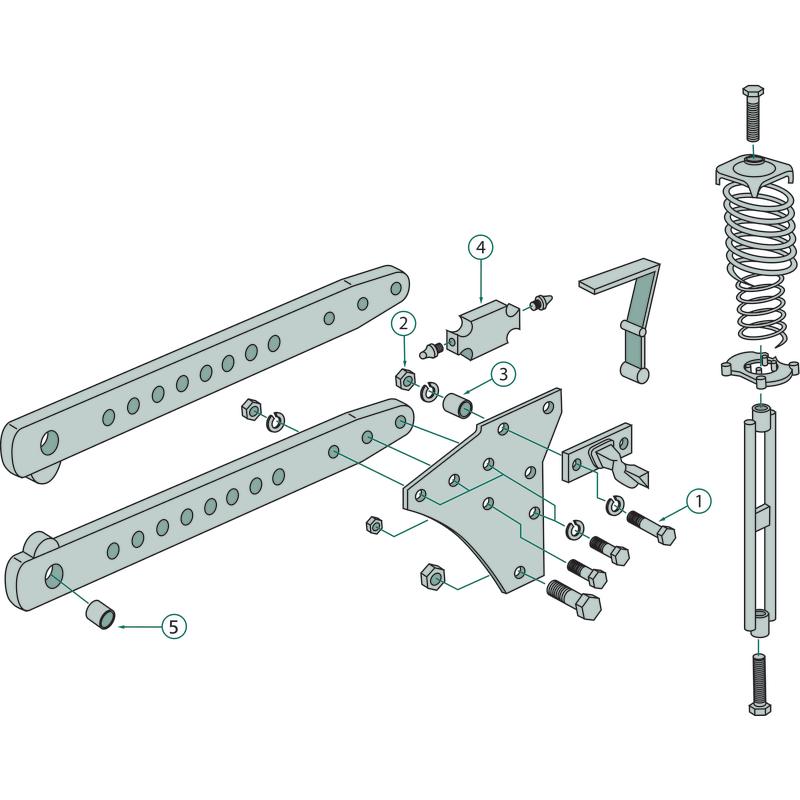 4
2
3
1
5