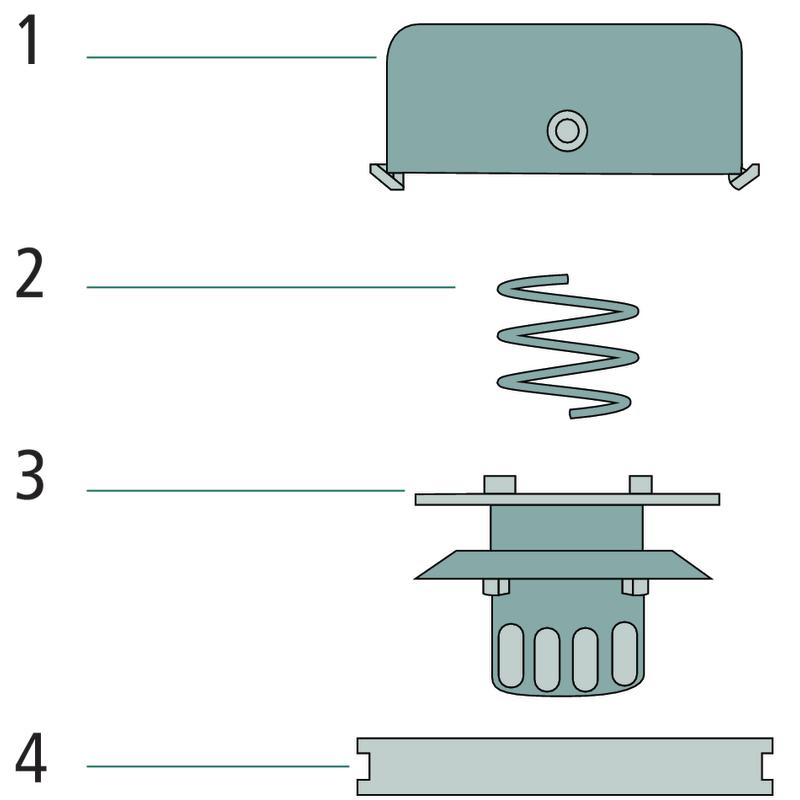 1

2

3

4