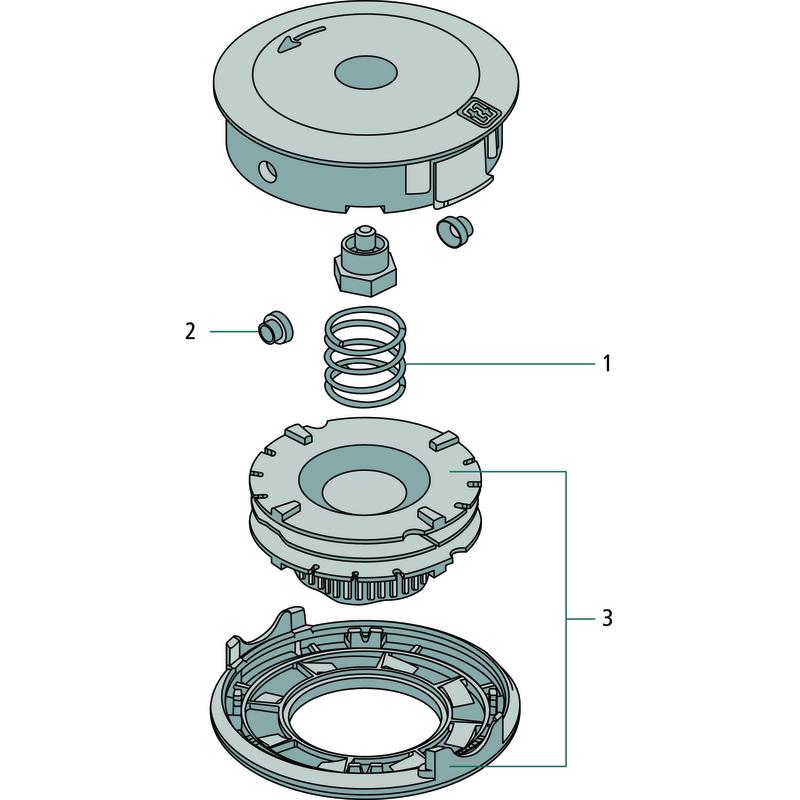 2

1

3