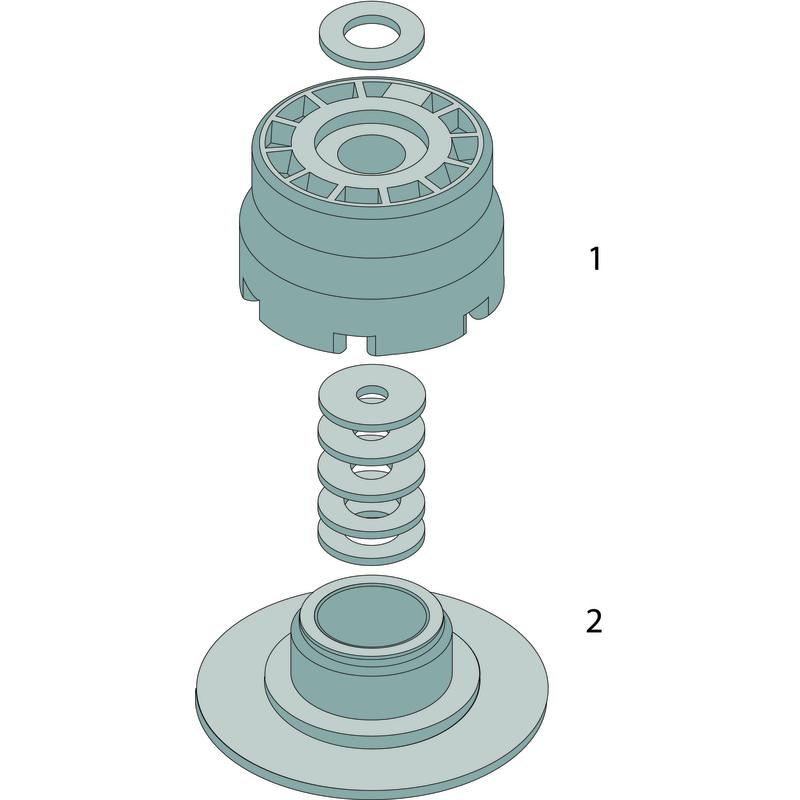 1

2