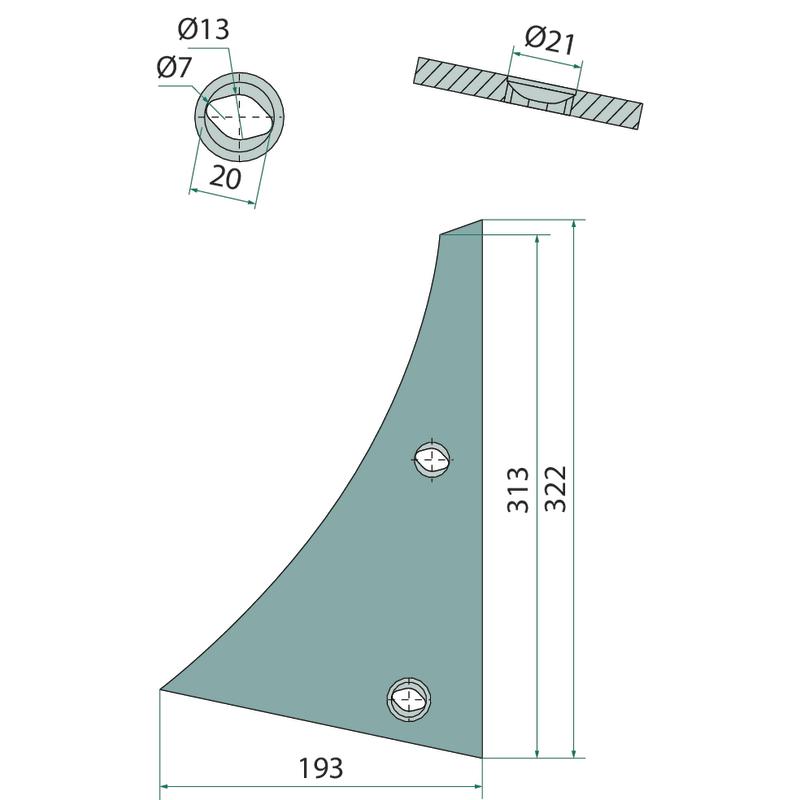 Ø13
Ø7
20
Ø21
313
322
193